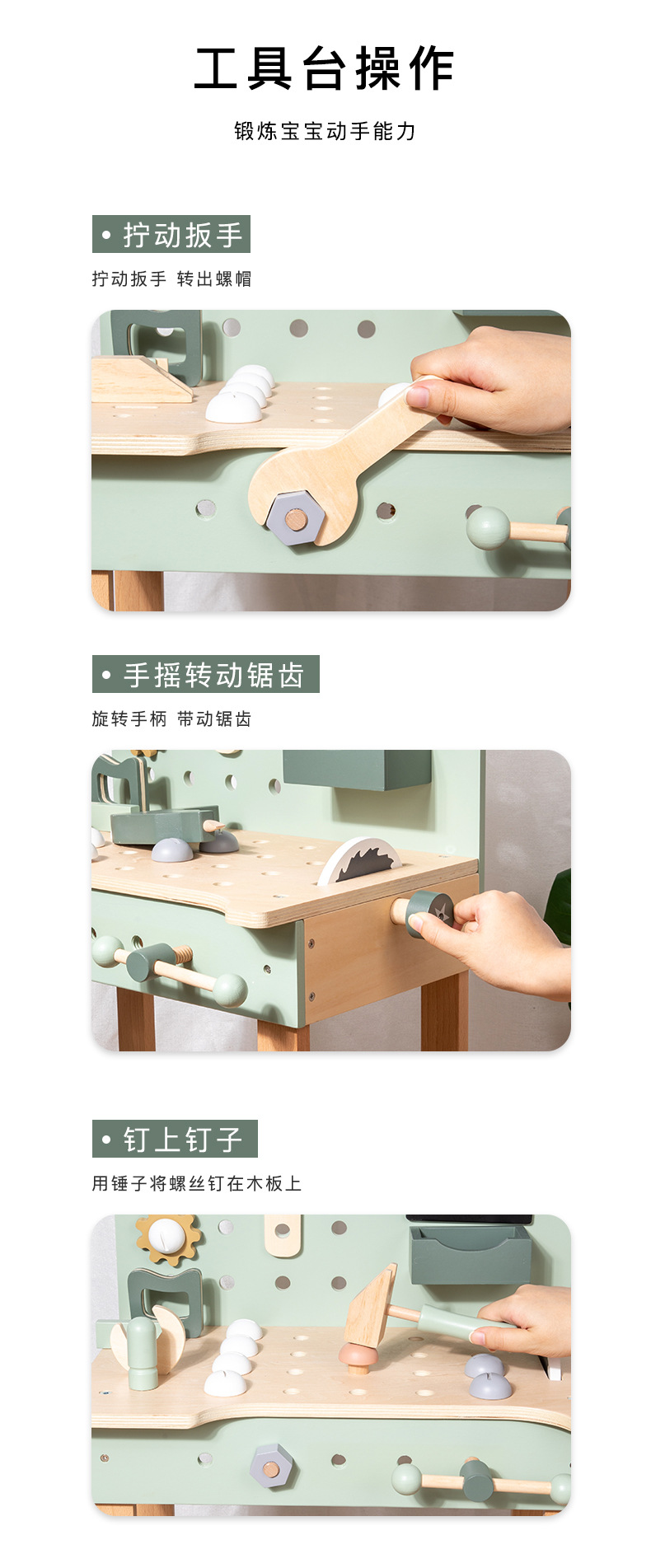 工具台操作

锻炼宝宝动手能力

• 拧动扳手

拧动扳手 转出螺帽

• 手摇转动锯齿

旋转手柄 带动锯齿

• 钉上钉子

用锤子将螺丝钉在木板上