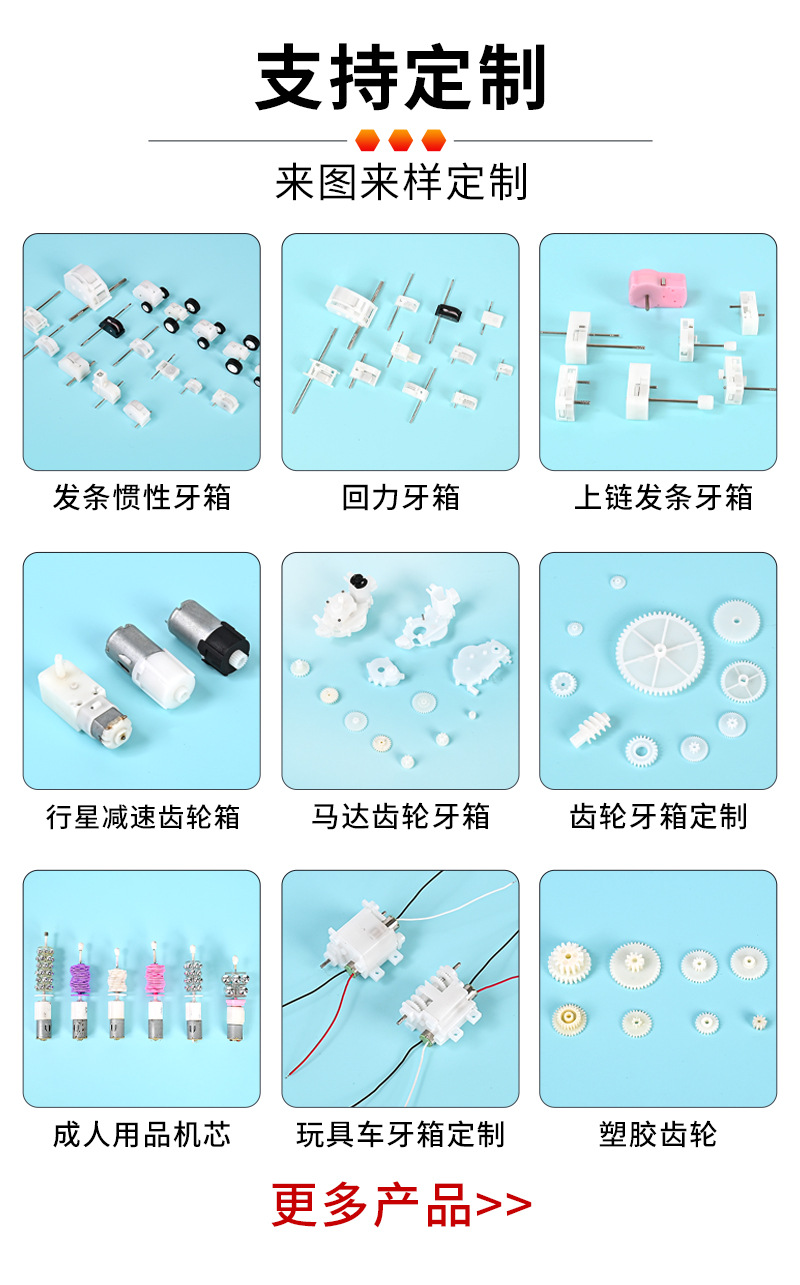 支持定制

来图来样定制

发条惯性牙箱

回力牙箱

上链发条牙箱

行星减速齿轮箱

马达齿轮牙箱

齿轮牙箱定制

成人用品机芯

玩具车牙箱定制

塑胶齿轮

更多产品>>