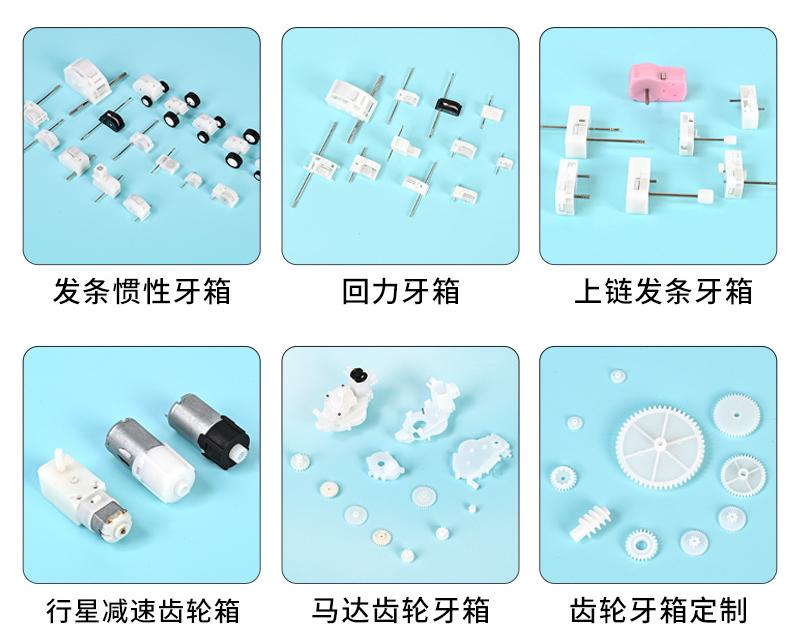 发条惯性牙箱

回力牙箱

上链发条牙箱

行星减速齿轮箱

马达齿轮牙箱

齿轮牙箱定制