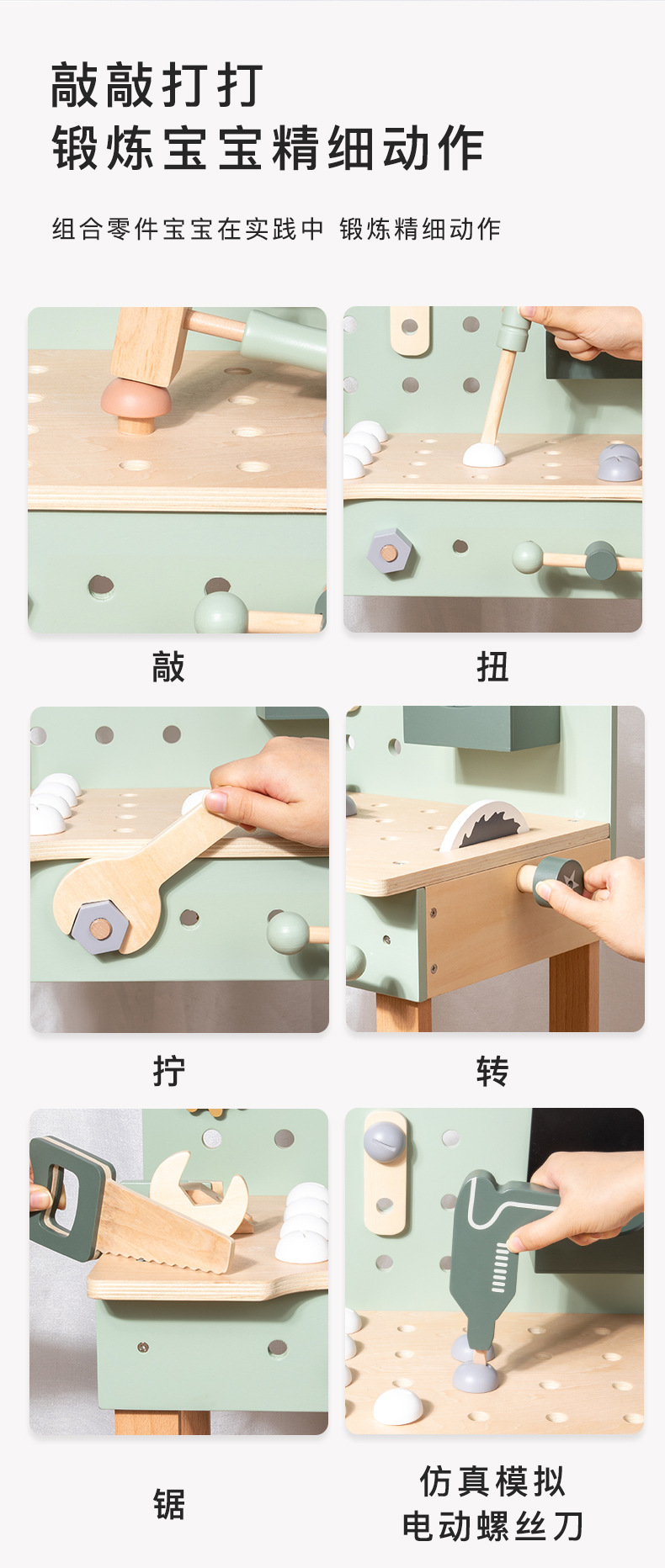 敲敲打打
锻炼宝宝精细动作

组合零件宝宝在实践中 锻炼精细动作

敲

扭

拧

转

锯

仿真模拟
电动螺丝刀